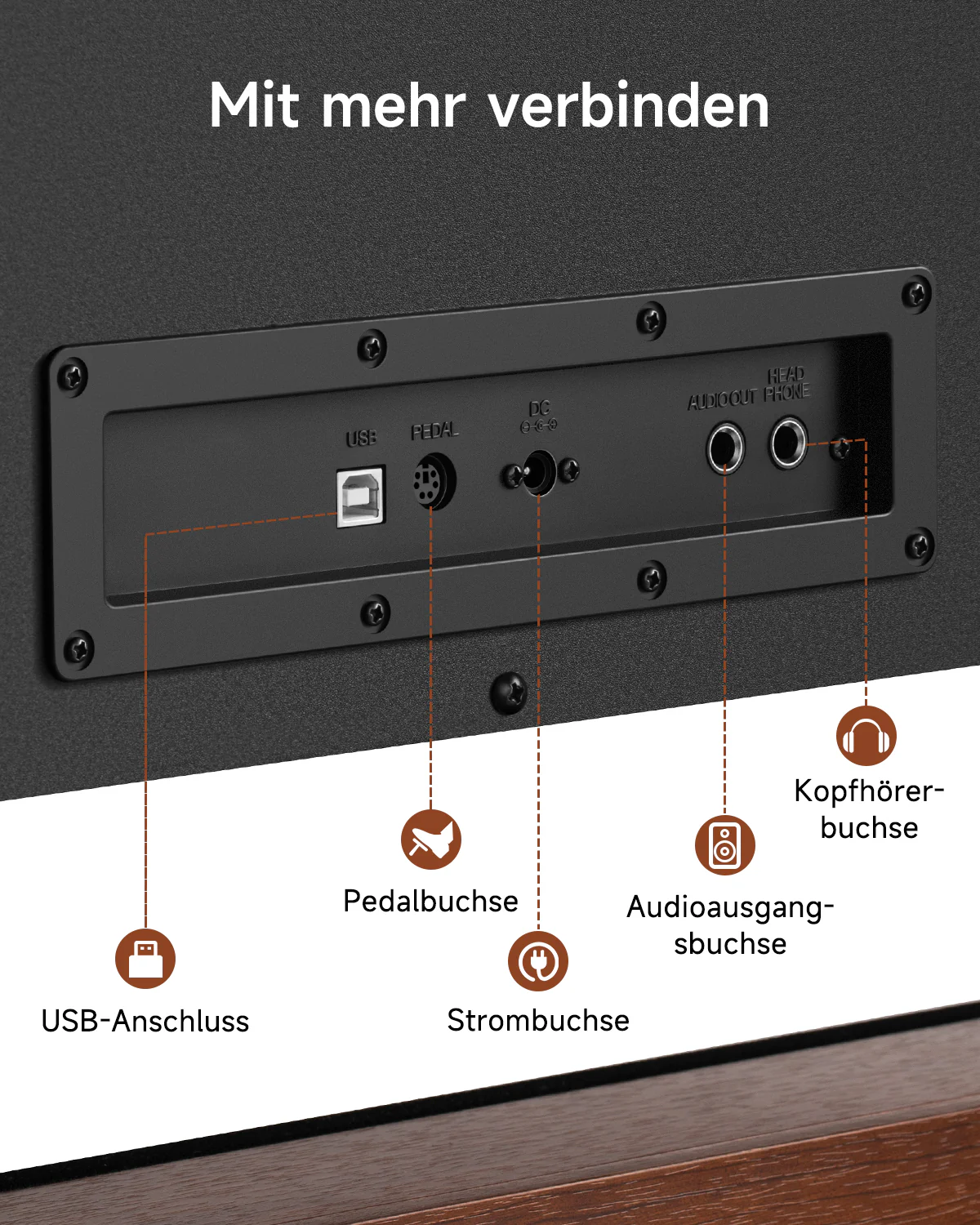 Mit mehr verbinden

USB PEDAL DC AUDIO OUT HEAD PHONE

Kopfhörerbuchse

Pedalbuchse

Audioausgangsbuchse

USB-Anschluss

Strombuchse