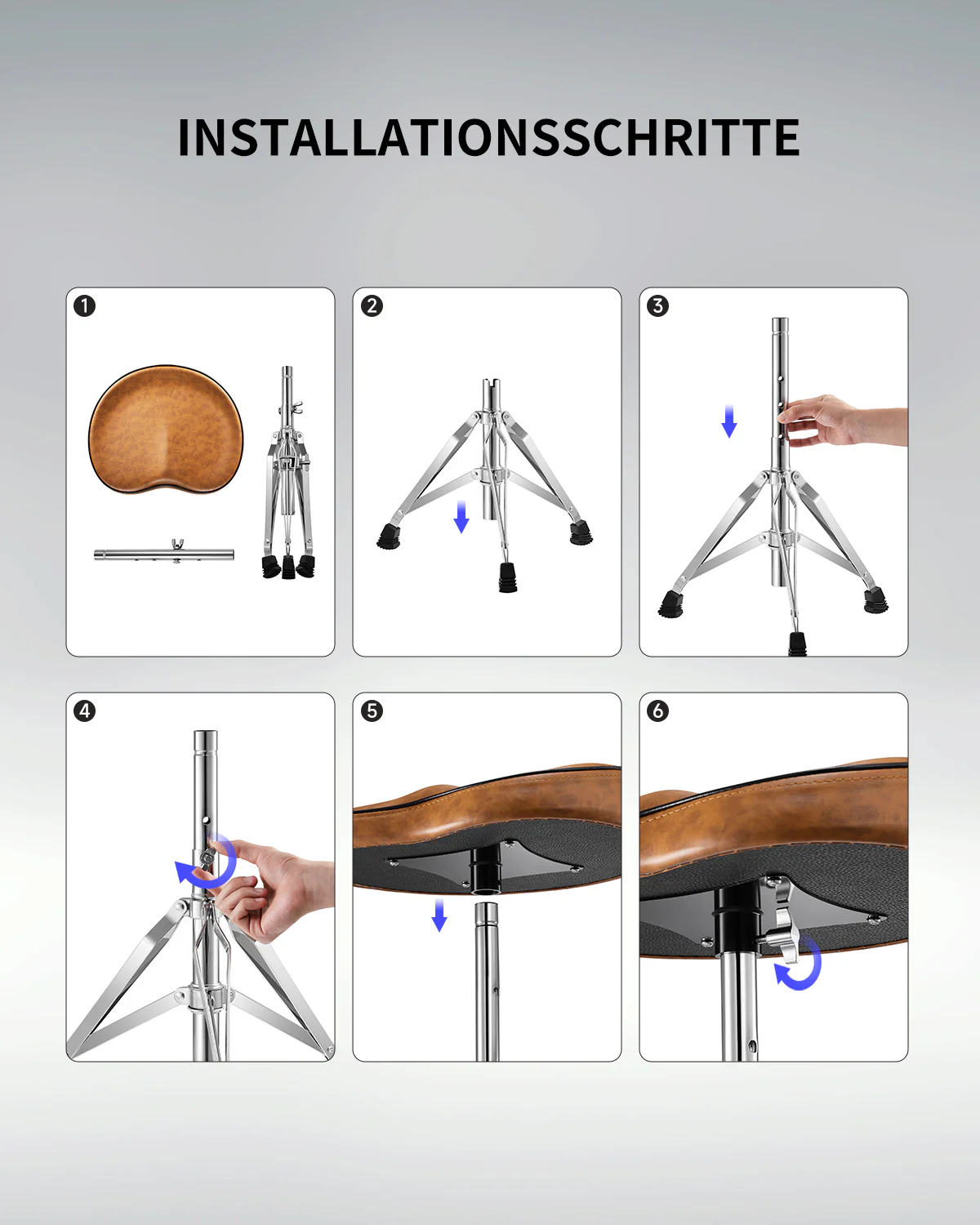 INSTALLATIONSSCHRITTE

1

2

3

4

5

6